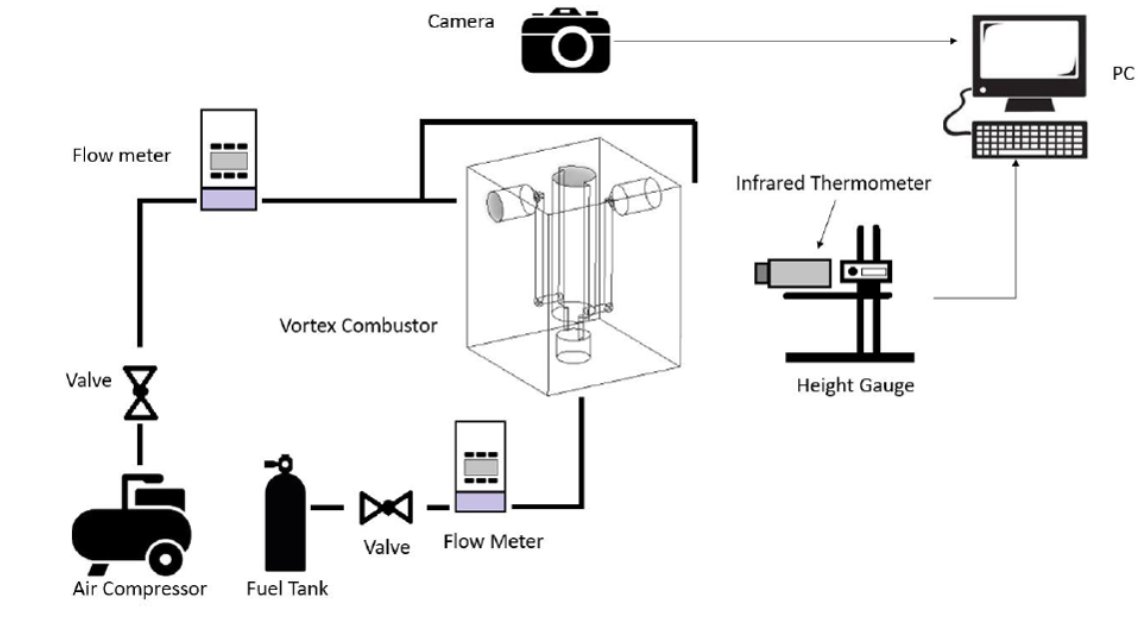 Camera

PC

Flow meter

Infrared Thermometer

Vortex Combustor

Height Gauge

Valve

Air Compressor

Fuel Tank

Valve

Flow Meter