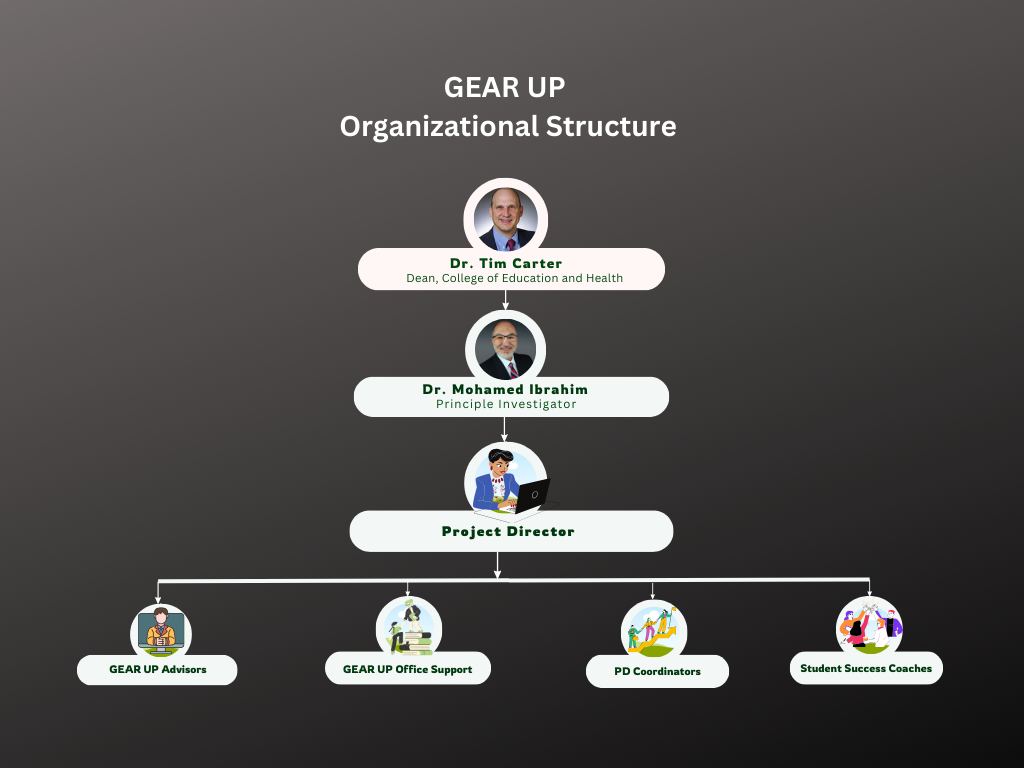 GEAR UP
Organizational Structure

Dr. Tim Carter
Dean, College of Education and Health

Dr. Mohamed Ibrahim
Principle Investigator

Project Director

GEAR UP Advisors

GEAR UP Office Support

PD Coordinators

Student Success Coaches